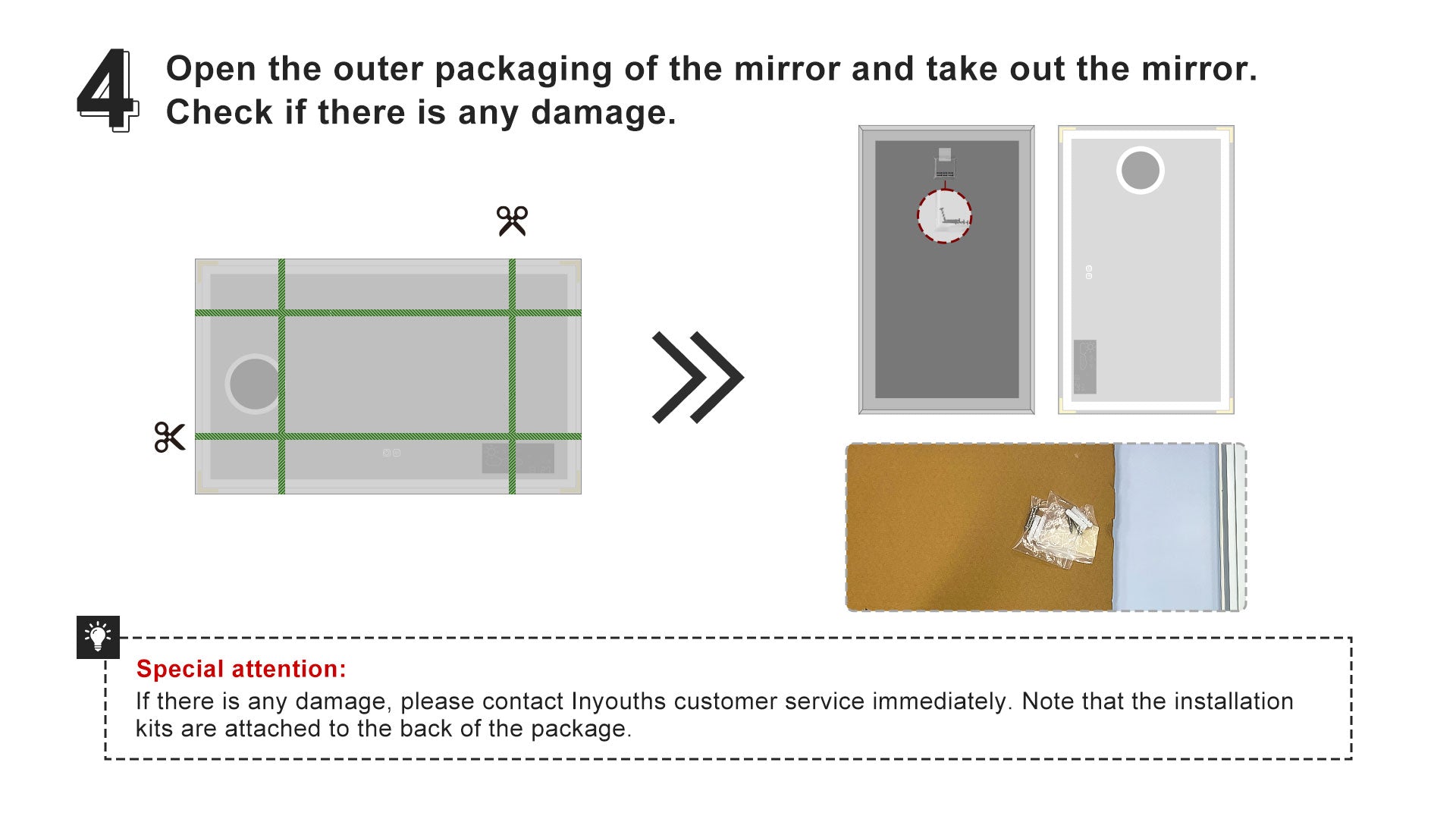 4 Open the outer packaging of the mirror and take out the mirror. Check if there is any damage.

Special attention:
If there is any damage, please contact Inyouths customer service immediately. Note that the installation kits are attached to the back of the package.